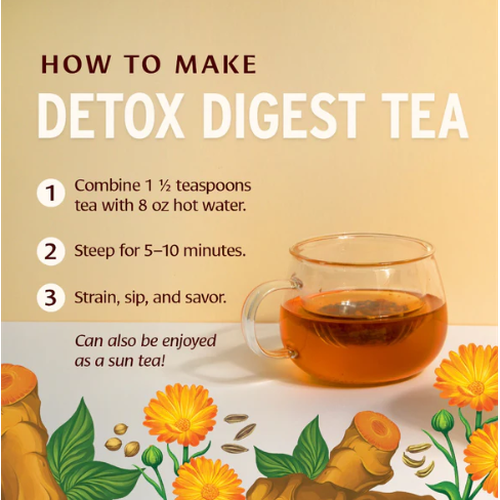 HOW TO MAKE
DETOX DIGEST TEA

1 Combine 1 ½ teaspoons tea with 8 oz hot water.

2 Steep for 5–10 minutes.

3 Strain, sip, and savor.

Can also be enjoyed as a sun tea!